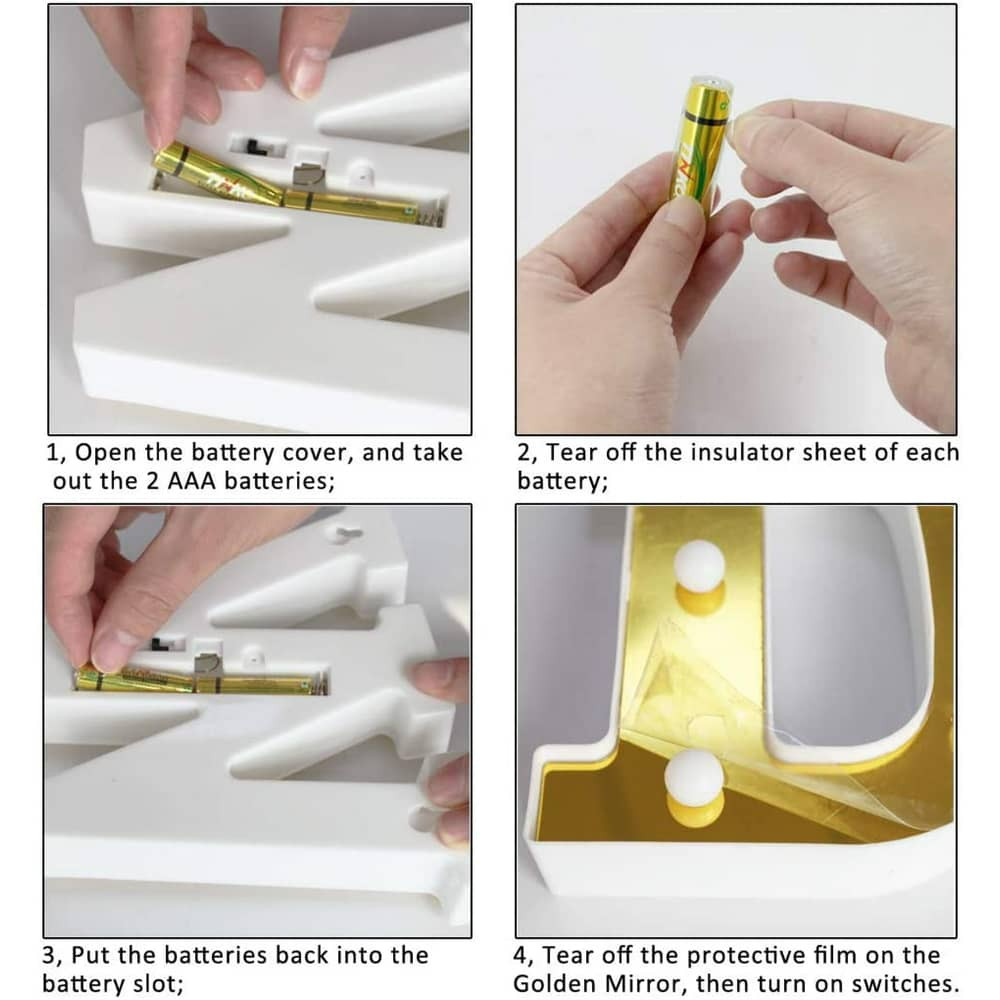 1, Open the battery cover, and take out the 2 AAA batteries;

2, Tear off the insulator sheet of each battery;

3, Put the batteries back into the battery slot;

4, Tear off the protective film on the Golden Mirror, then turn on switches.